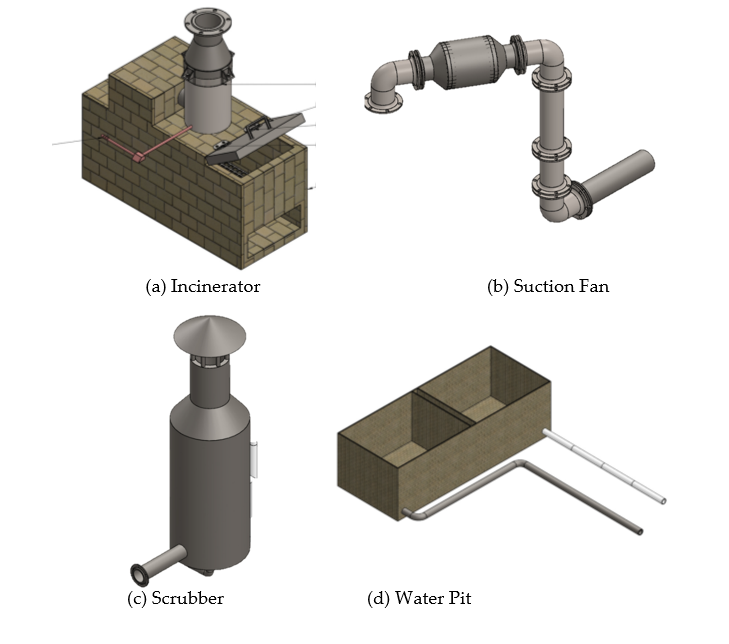 (a) Incinerator

(b) Suction Fan

(c) Scrubber

(d) Water Pit