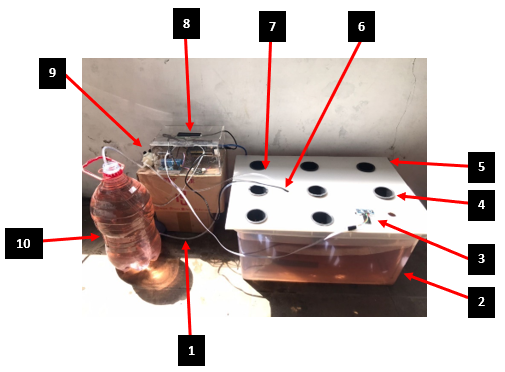 8

7

6

9

5

4

10

3

2

1