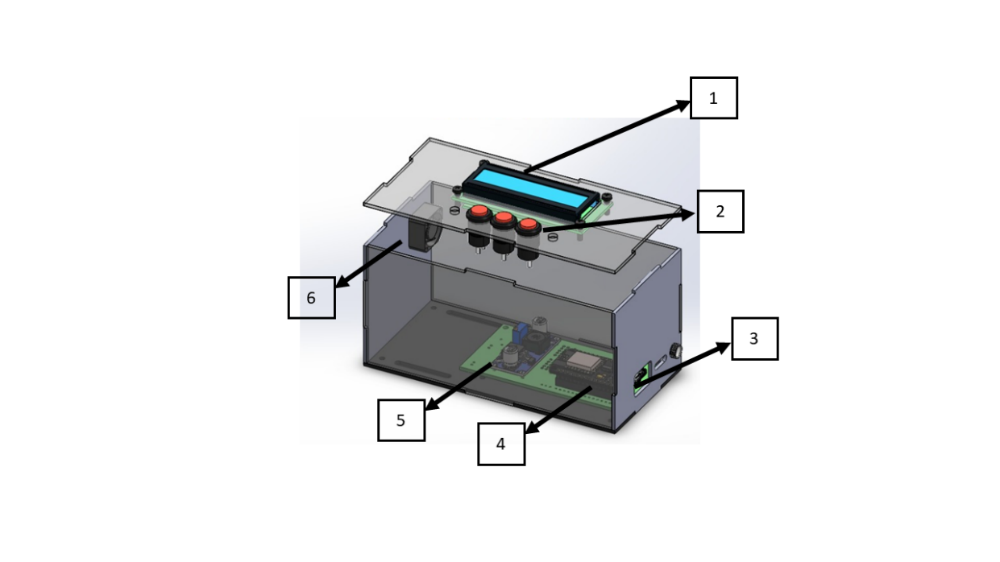 1
2
6
3
5
4