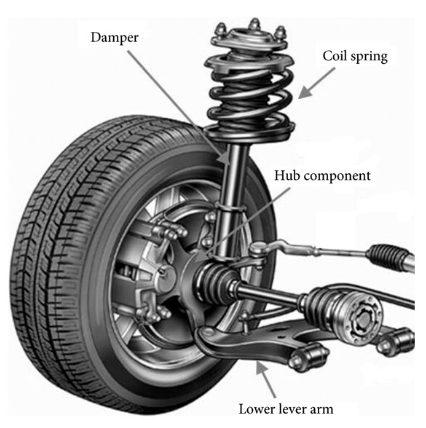 Damper

Coil spring

Hub component

Lower lever arm